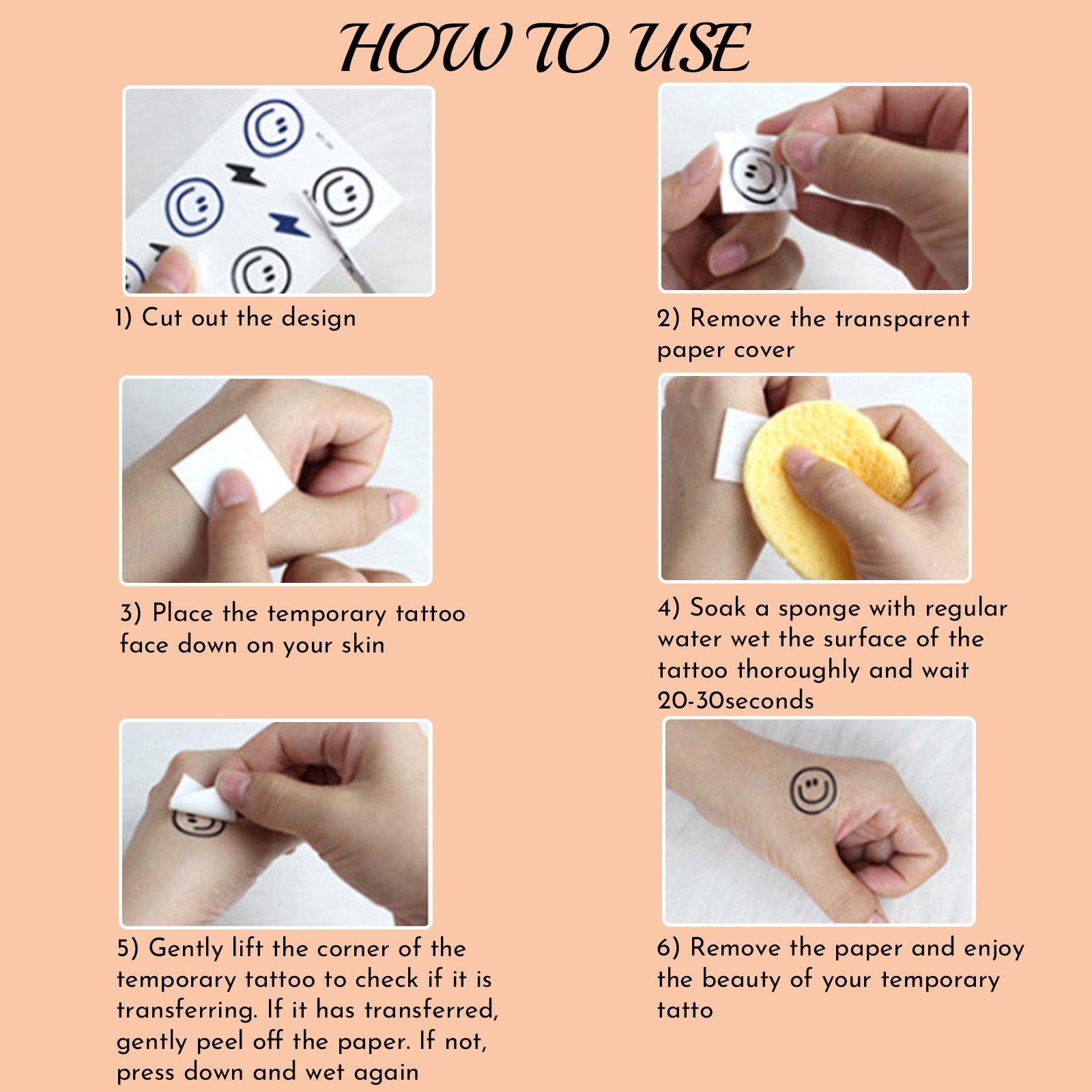 HOW TO USE

1) Cut out the design

2) Remove the transparent paper cover

3) Place the temporary tattoo face down on your skin

4) Soak a sponge with regular water wet the surface of the tattoo thoroughly and wait 20-30seconds

5) Gently lift the corner of the temporary tattoo to check if it is transferring. If it has transferred, gently peel off the paper. If not, press down and wet again

6) Remove the paper and enjoy the beauty of your temporary tatto